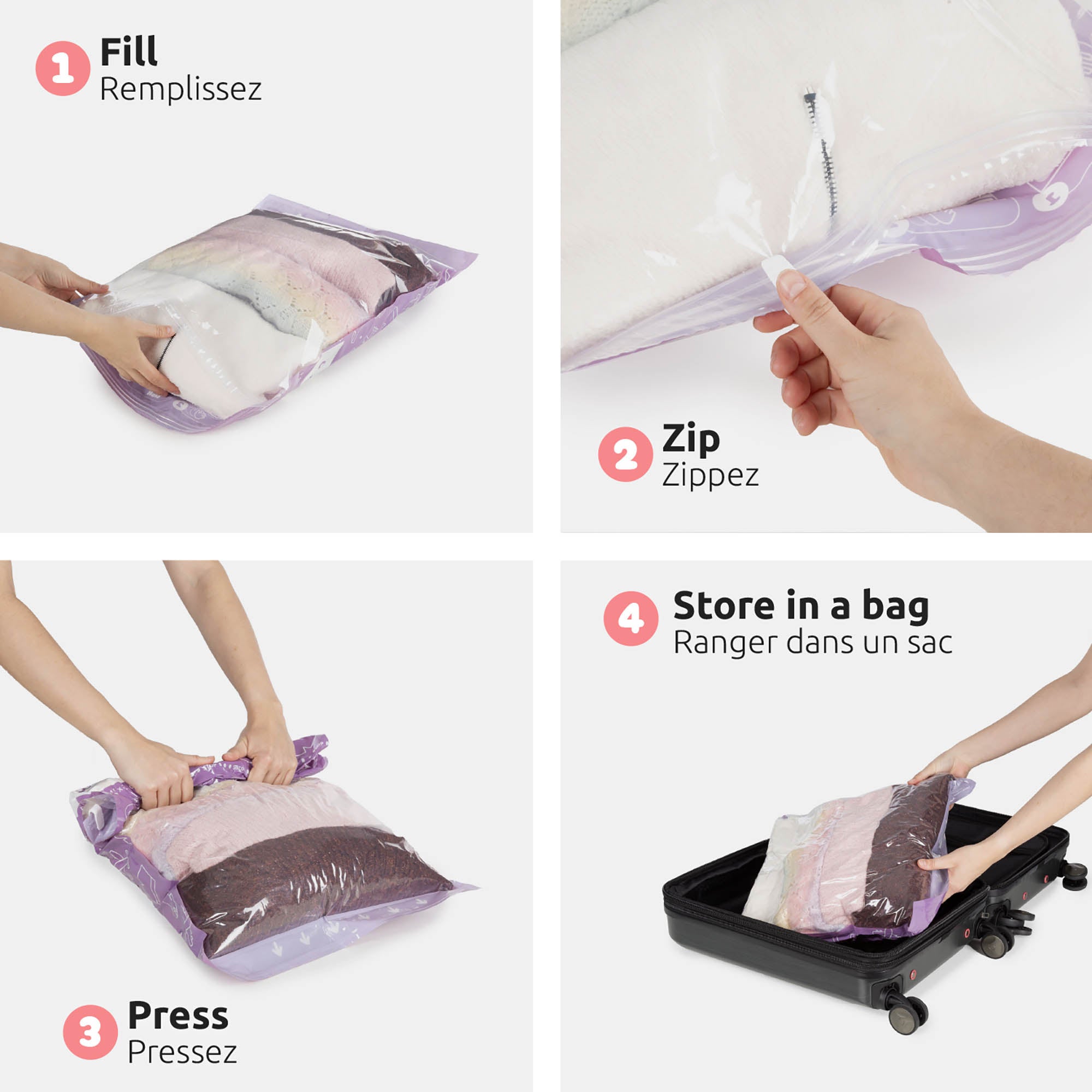 1 Fill
Remplissez

2 Zip
Zippez

3 Press
Pressez

4 Store in a bag
Ranger dans un sac