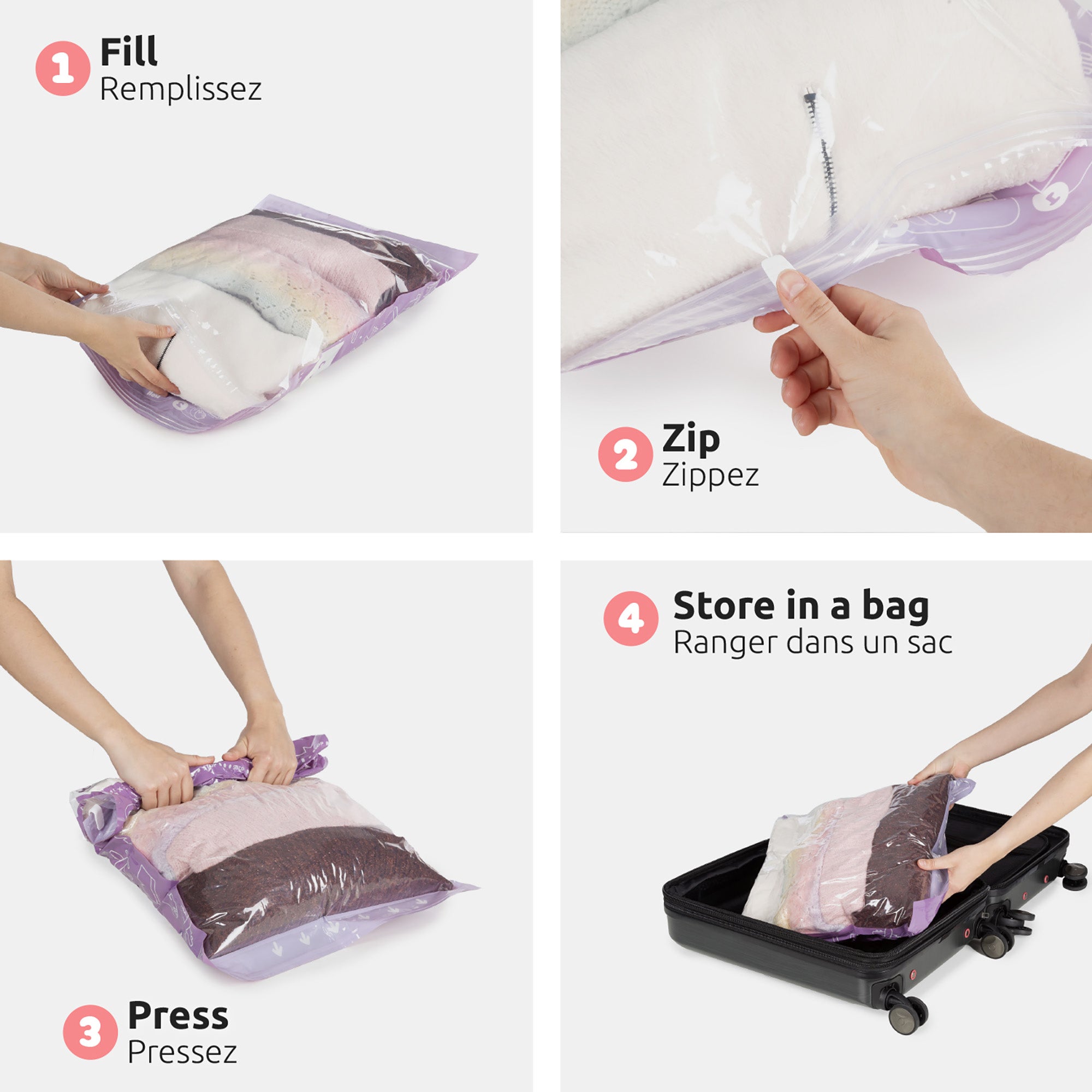 1 Fill
Remplissez

2 Zip
Zippez

3 Press
Pressez

4 Store in a bag
Ranger dans un sac