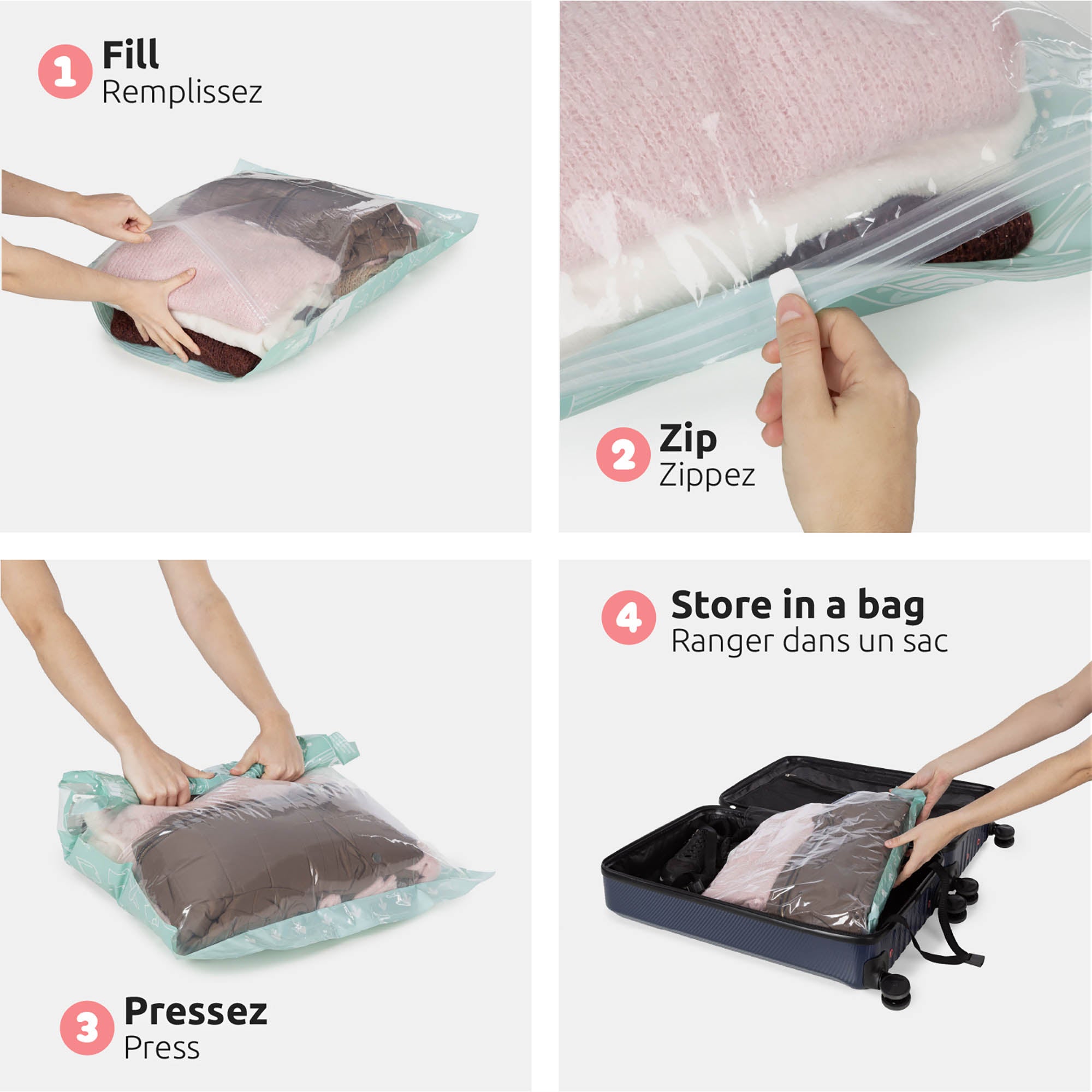 1 Fill
Remplissez

2 Zip
Zippez

3 Pressez
Press

4 Store in a bag
Ranger dans un sac